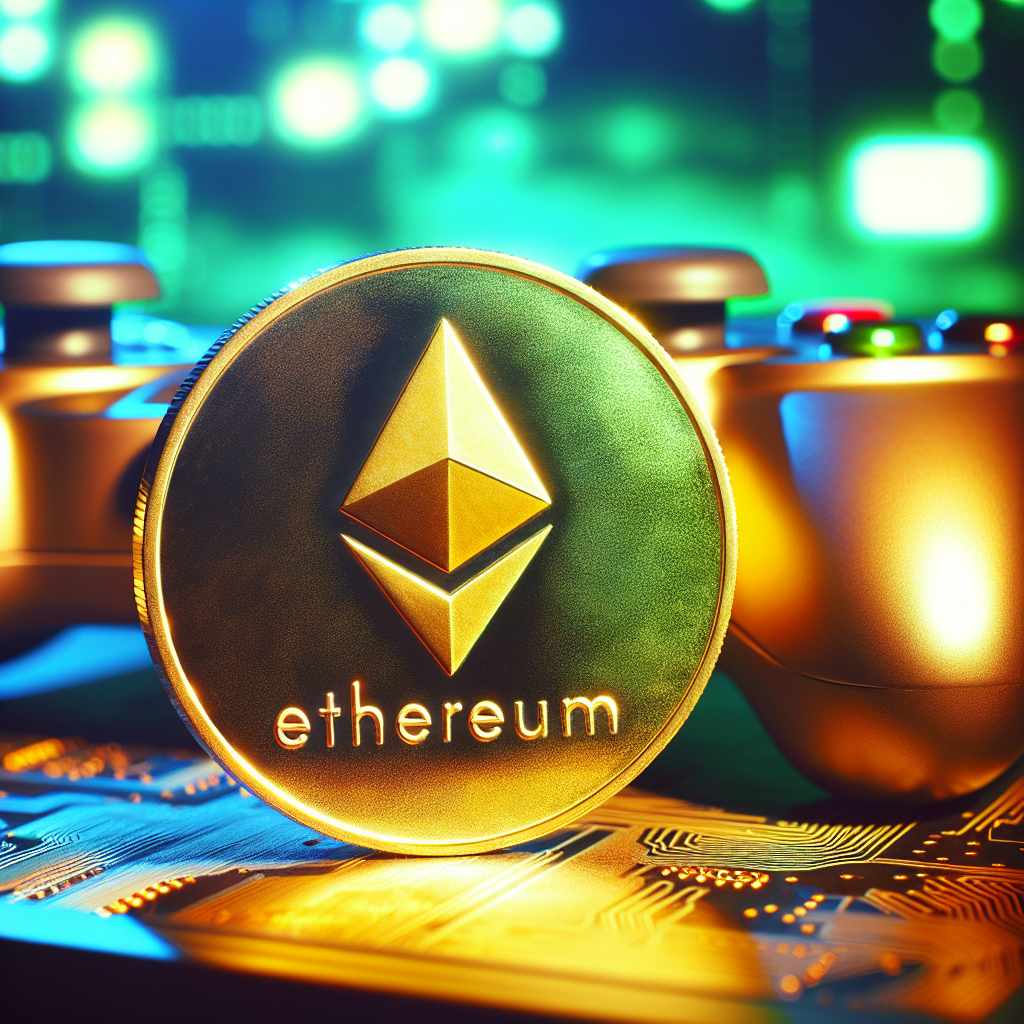 ethereum