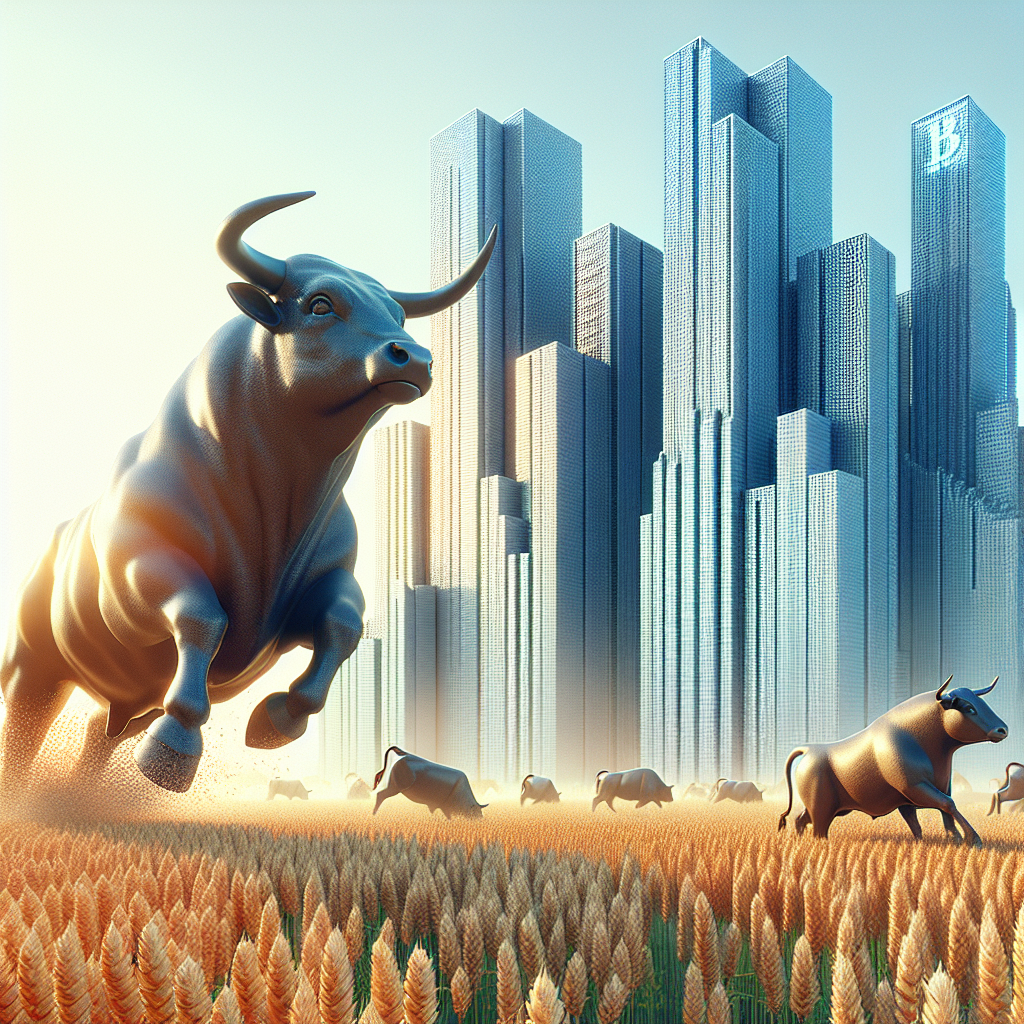 B